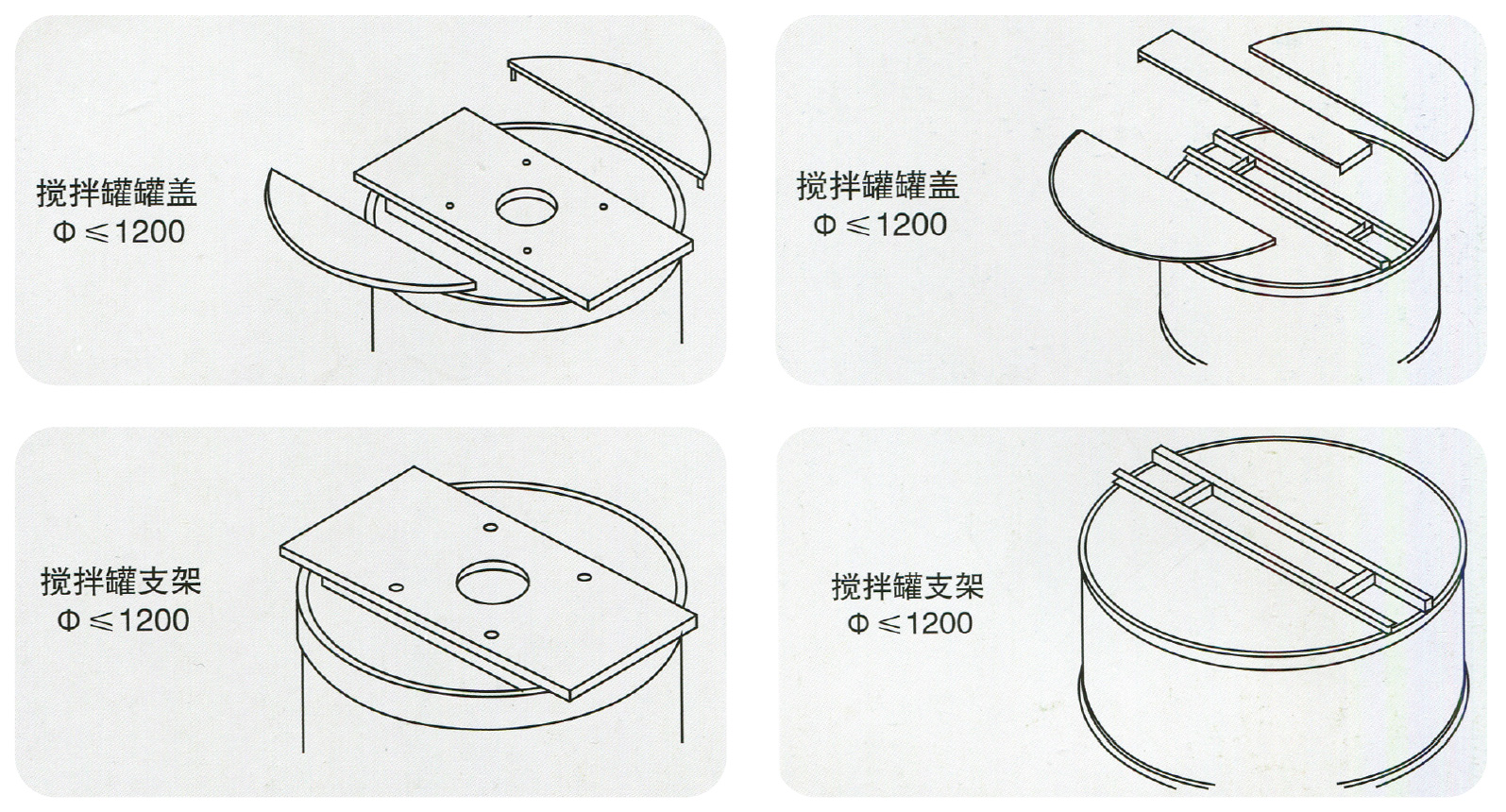 搅拌罐罐盖
Φ ≤1200

搅拌罐罐盖
Φ ≤1200

搅拌罐支架
Φ ≤1200

搅拌罐支架
Φ ≤1200